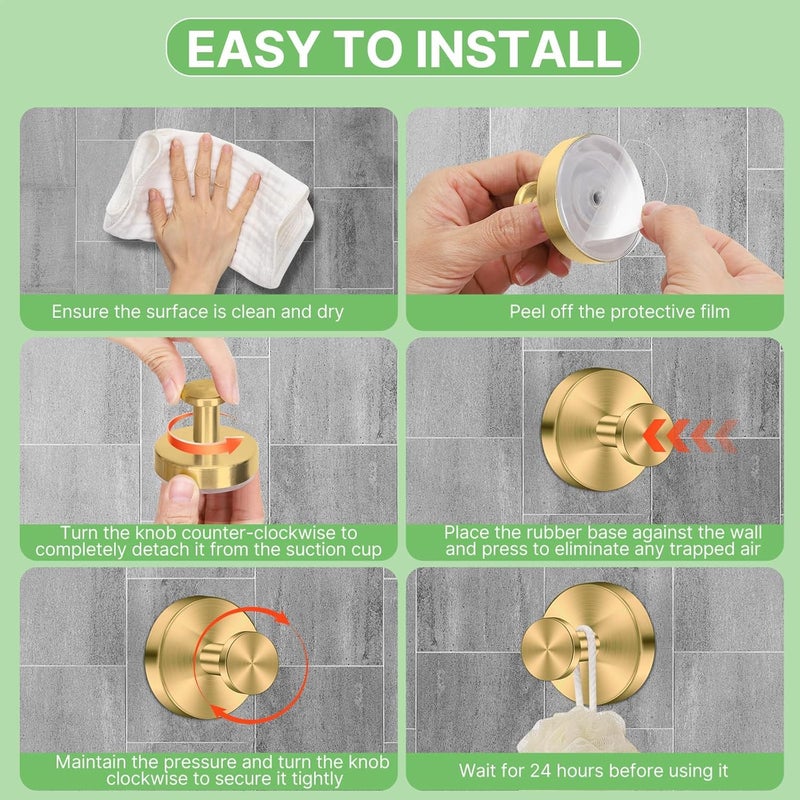 EASY TO INSTALL

Ensure the surface is clean and dry

Peel off the protective film

Turn the knob counter-clockwise to completely detach it from the suction cup

Place the rubber base against the wall and press to eliminate any trapped air

Maintain the pressure and turn the knob clockwise to secure it tightly

Wait for 24 hours before using it